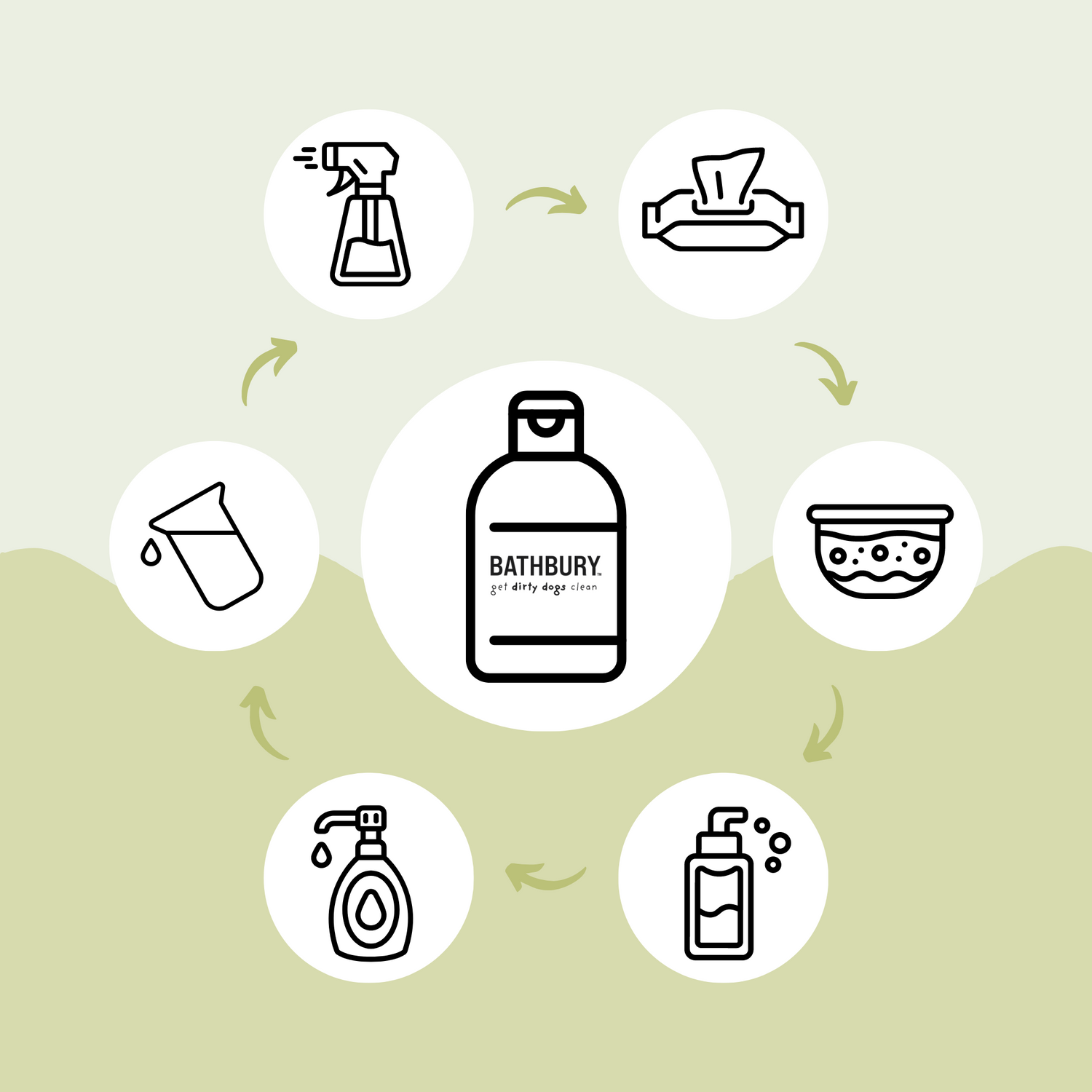 BATHBURY™
get dirty dogs clean